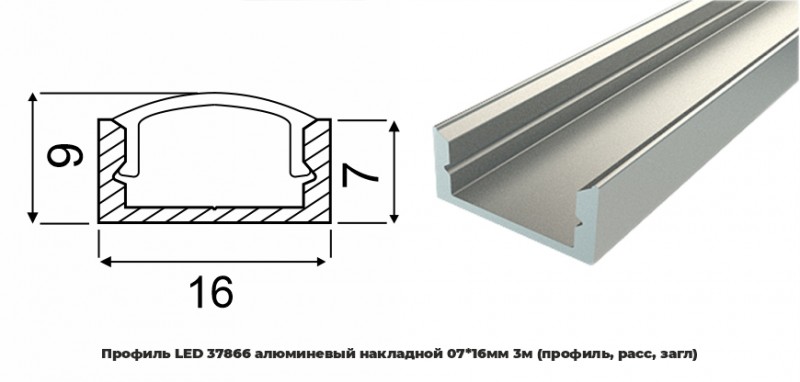 9

7

16

Профиль LED 37866 алюминевый накладной 07*16мм 3м (профиль, расс, загл)