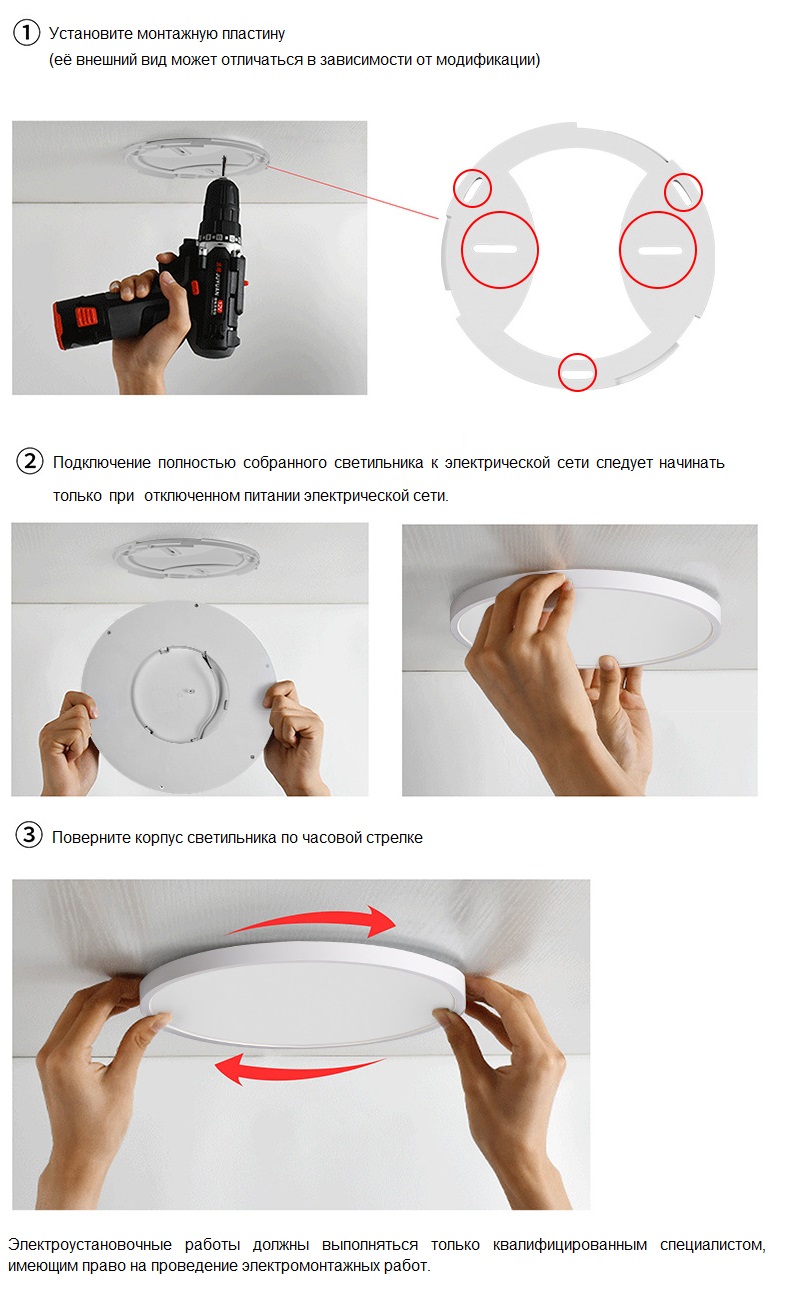 ① Установите монтажную пластину
(её внешний вид может отличаться в зависимости от модификации)

② Подключение полностью собранного светильника к электрической сети следует начинать только при отключенном питании электрической сети.

③ Поверните корпус светильника по часовой стрелке

Электроустановочные работы должны выполняться только квалифицированным специалистом, имеющим право на проведение электромонтажных работ.