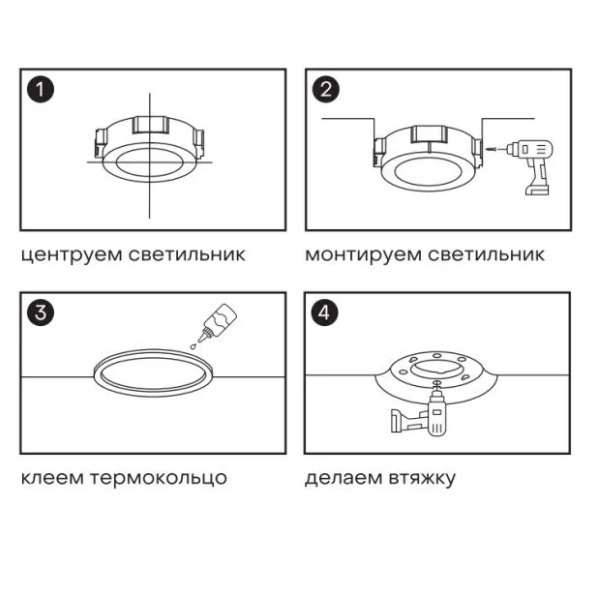 1

центруем светильник

2

монтируем светильник

3

клеем термокольцо

4

делаем втяжку