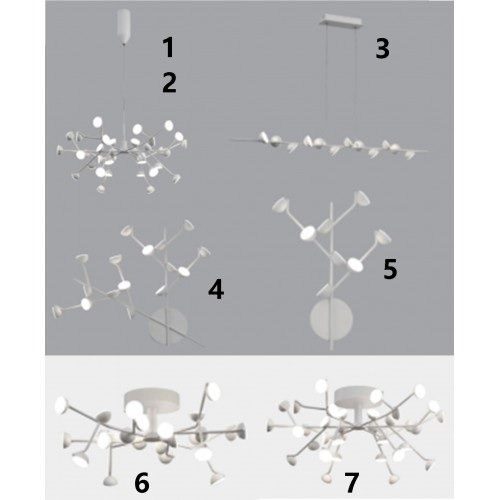 1
2
3
4
5
6
7